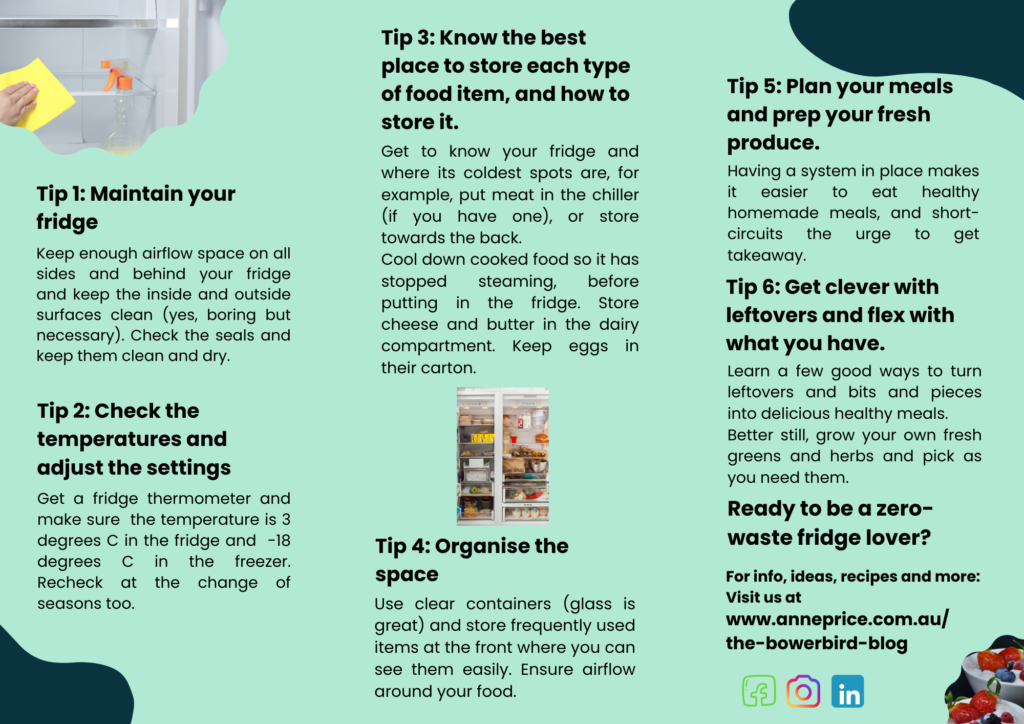 Tip 1: Maintain your fridge

Keep enough airflow space on all sides and behind your fridge and keep the inside and outside surfaces clean (yes, boring but necessary). Check the seals and keep them clean and dry.

Tip 2: Check the temperatures and adjust the settings

Get a fridge thermometer and make sure the temperature is 3 degrees C in the fridge and -18 degrees C in the freezer. Recheck at the change of seasons too.

Tip 3: Know the best place to store each type of food item, and how to store it.

Get to know your fridge and where its coldest spots are, for example, put meat in the chiller (if you have one), or store towards the back.
Cool down cooked food so it has stopped steaming, before putting in the fridge. Store cheese and butter in the dairy compartment. Keep eggs in their carton.

Tip 4: Organise the space

Use clear containers (glass is great) and store frequently used items at the front where you can see them easily. Ensure airflow around your food.

Tip 5: Plan your meals and prep your fresh produce.

Having a system in place makes it easier to eat healthy homemade meals, and short-circuits the urge to get takeaway.

Tip 6: Get clever with leftovers and flex with what you have.

Learn a few good ways to turn leftovers and bits and pieces into delicious healthy meals.
Better still, grow your own fresh greens and herbs and pick as you need them.

Ready to be a zero-waste fridge lover?

For info, ideas, recipes and more: Visit us at
www.anneprice.com.au/the-bowerbird-blog